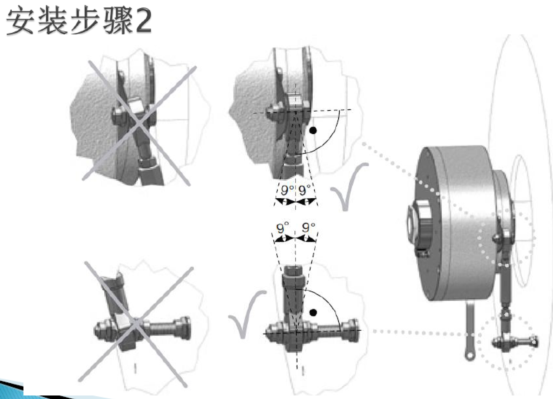 安装步骤2

9° 9°

9° 9°